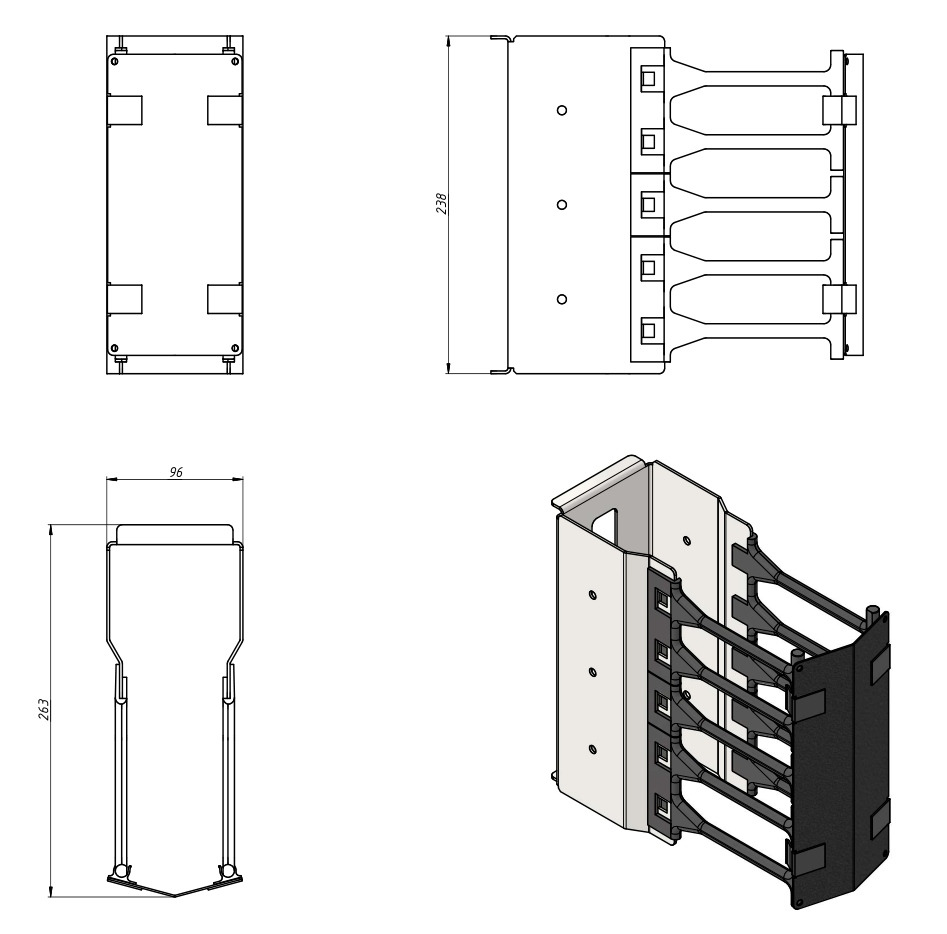 238

96

263